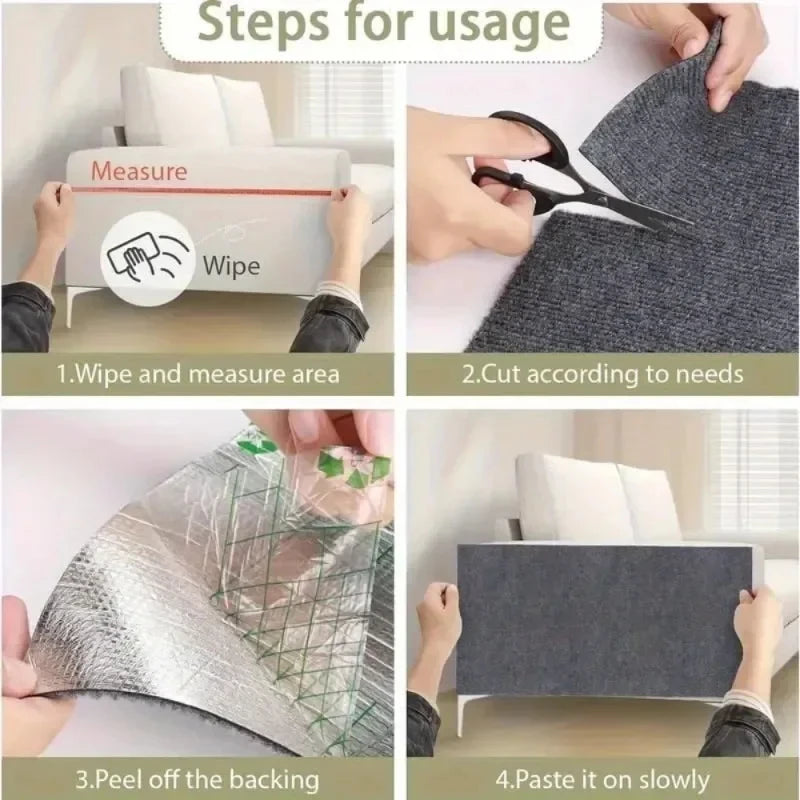 Steps for usage

Measure

Wipe

1.Wipe and measure area

2.Cut according to needs

3.Peel off the backing

4.Paste it on slowly